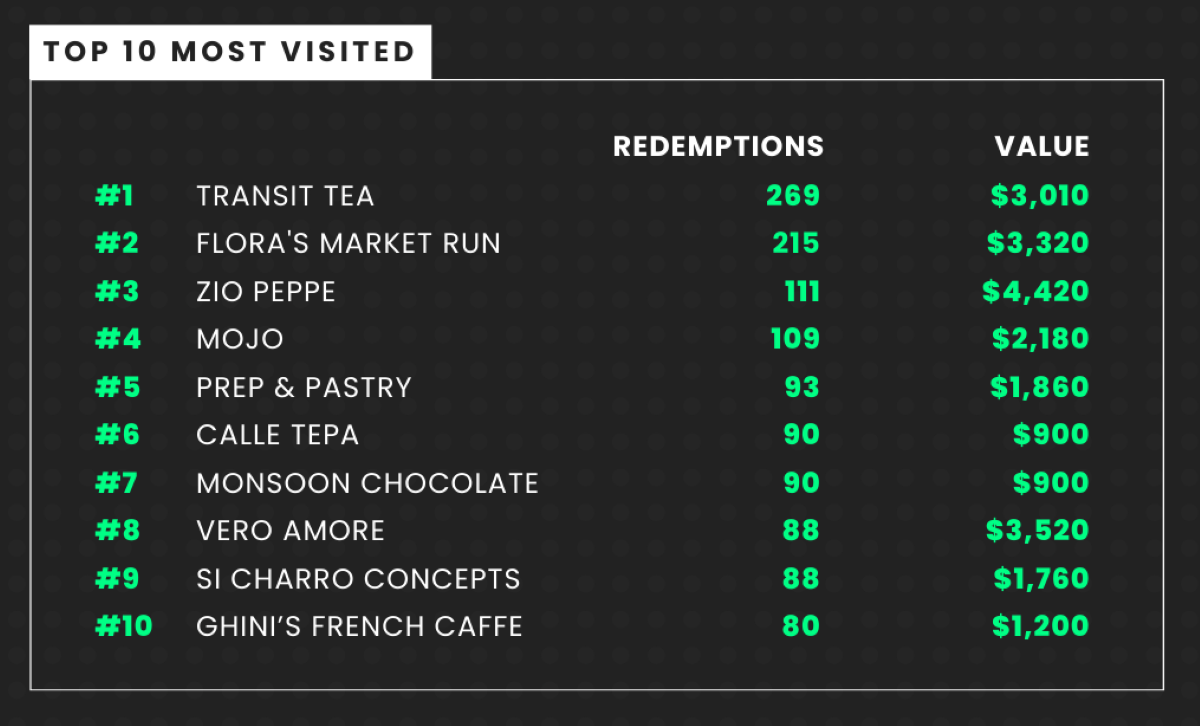 TOP 10 MOST VISITED

| | | REDEMPTIONS | VALUE |
|---|---|---|---|
| #1 | TRANSIT TEA | 269 | \$3,010 |
| #2 | FLORA'S MARKET RUN | 215 | \$3,320 |
| #3 | ZIO PEPPE | 111 | \$4,420 |
| #4 | MOJO | 109 | \$2,180 |
| #5 | PREP & PASTRY | 93 | \$1,860 |
| #6 | CALLE TEPA | 90 | \$900 |
| #7 | MONSOON CHOCOLATE | 90 | \$900 |
| #8 | VERO AMORE | 88 | \$3,520 |
| #9 | SI CHARRO CONCEPTS | 88 | \$1,760 |
| #10 | GHINI'S FRENCH CAFFE | 80 | \$1,200 |